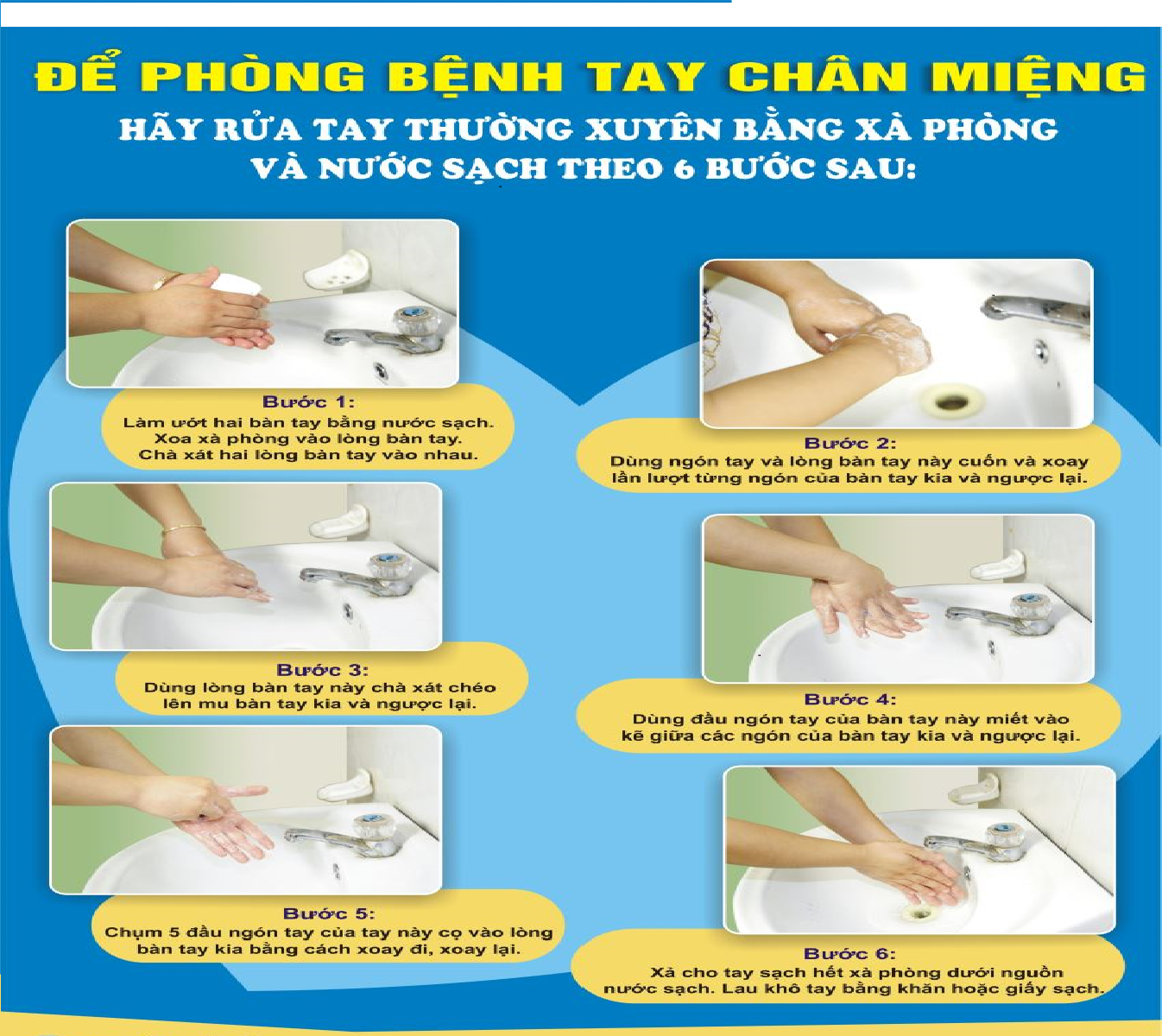 ĐỂ PHÒNG BỆNH TAY CHÂN MIỆNG

HÃY RỬA TAY THƯỜNG XUYÊN BẰNG XÀ PHÒNG VÀ NƯỚC SẠCH THEO 6 BƯỚC SAU:

Bước 1:
Làm ướt hai bàn tay bằng nước sạch. Xoa xà phòng vào lòng bàn tay. Chà xát hai lòng bàn tay vào nhau.

Bước 2:
Dùng ngón tay và lòng bàn tay này cuốn và xoay lần lượt từng ngón của bàn tay kia và ngược lại.

Bước 3:
Dùng lòng bàn tay này chà xát chéo lên mu bàn tay kia và ngược lại.

Bước 4:
Dùng đầu ngón tay của bàn tay này miết vào kẽ giữa các ngón của bàn tay kia và ngược lại.

Bước 5:
Chụm 5 đầu ngón tay của tay này cọ vào lòng bàn tay kia bằng cách xoay đi, xoay lại.

Bước 6:
Xả cho tay sạch hết xà phòng dưới nguồn nước sạch. Lau khô tay bằng khăn hoặc giấy sạch.